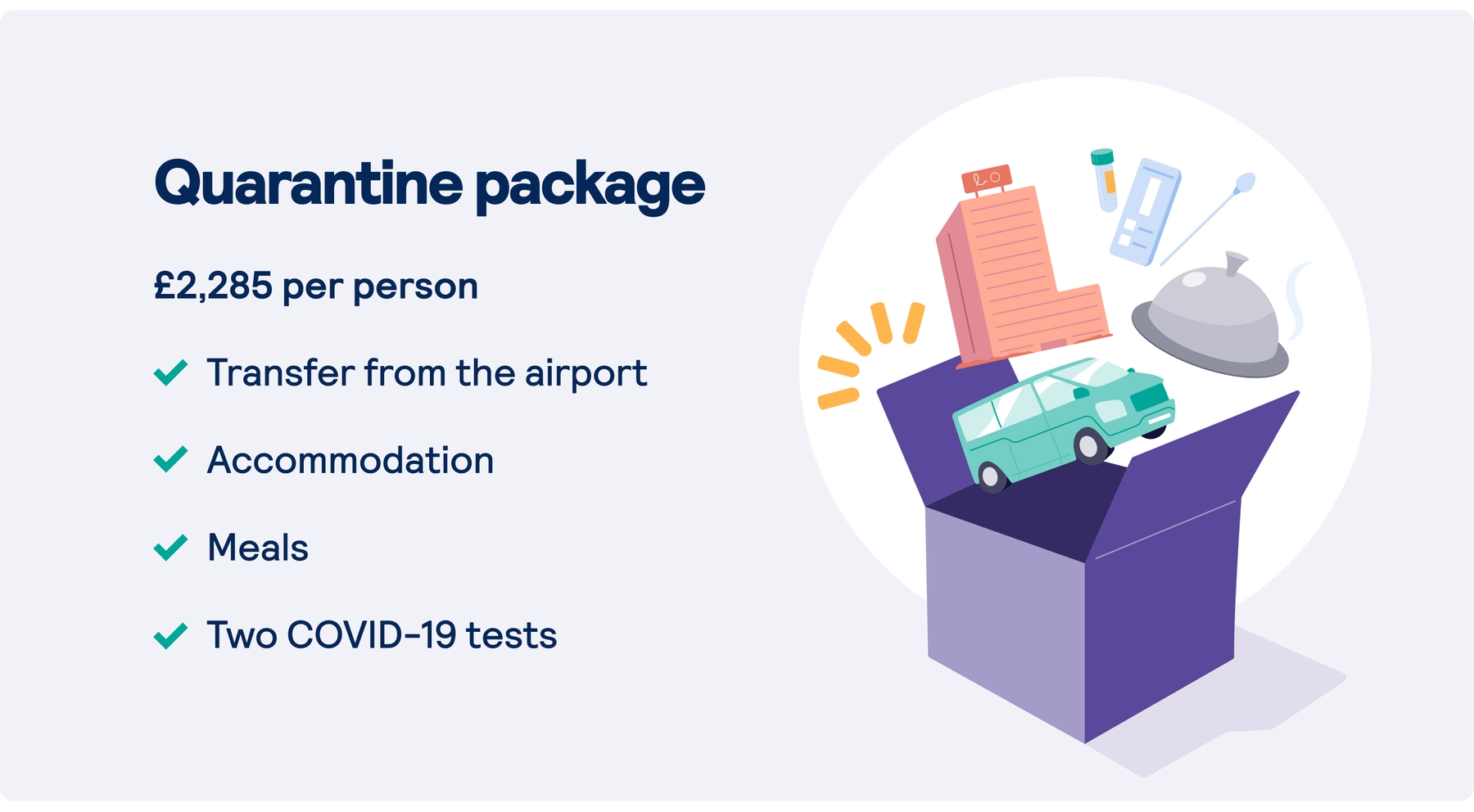 Quarantine package

£2,285 per person

Transfer from the airport

Accommodation

Meals

Two COVID-19 tests