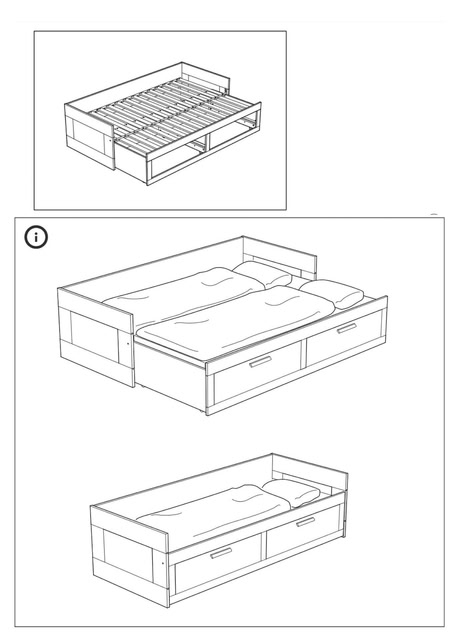 i