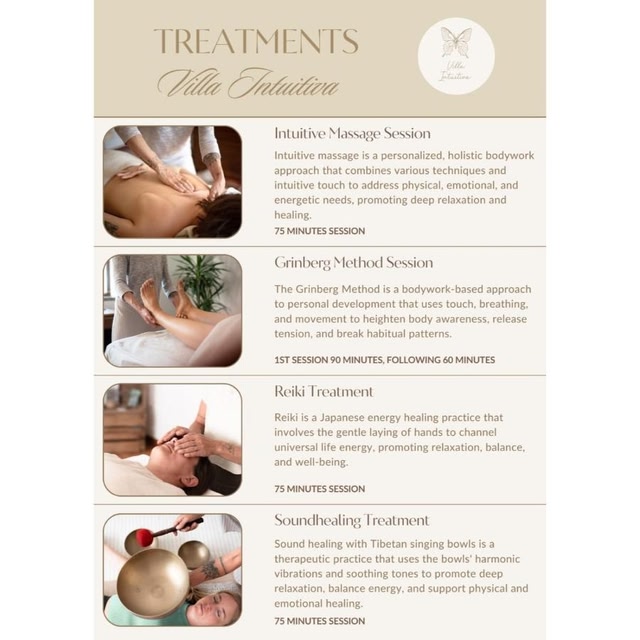 TREATMENTS
Villa Intuitiva

Villa Intuitiva

Intuitive Massage Session

Intuitive massage is a personalized, holistic bodywork approach that combines various techniques and intuitive touch to address physical, emotional, and energetic needs, promoting deep relaxation and healing.

75 MINUTES SESSION

Grinberg Method Session

The Grinberg Method is a bodywork-based approach to personal development that uses touch, breathing, and movement to heighten body awareness, release tension, and break habitual patterns.

1ST SESSION 90 MINUTES, FOLLOWING 60 MINUTES

Reiki Treatment

Reiki is a Japanese energy healing practice that involves the gentle laying of hands to channel universal life energy, promoting relaxation, balance, and well-being.

75 MINUTES SESSION

Soundhealing Treatment

Sound healing with Tibetan singing bowls is a therapeutic practice that uses the bowls' harmonic vibrations and soothing tones to promote deep relaxation, balance energy, and support physical and emotional healing.

75 MINUTES SESSION